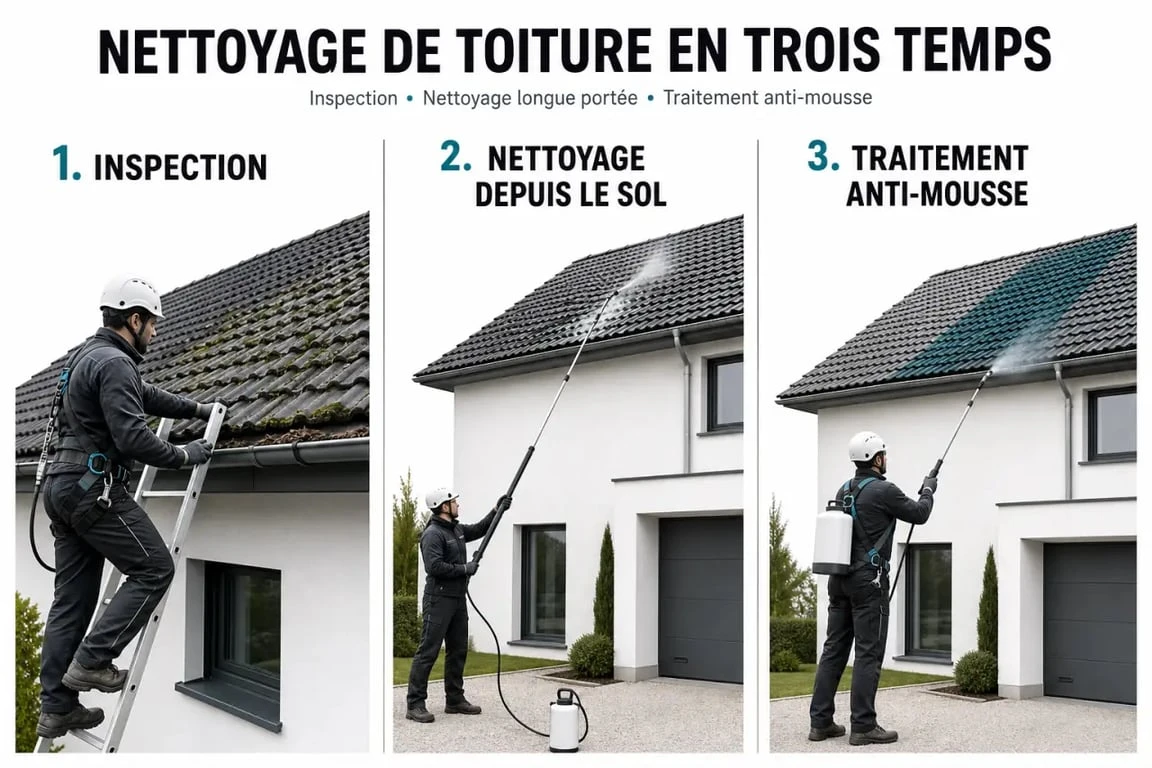 NETTOYAGE DE TOITURE EN TROIS TEMPS

Inspection • Nettoyage longue portée • Traitement anti-mousse

1. INSPECTION

2. NETTOYAGE DEPUIS LE SOL

3. TRAITEMENT ANTI-MOUSSE