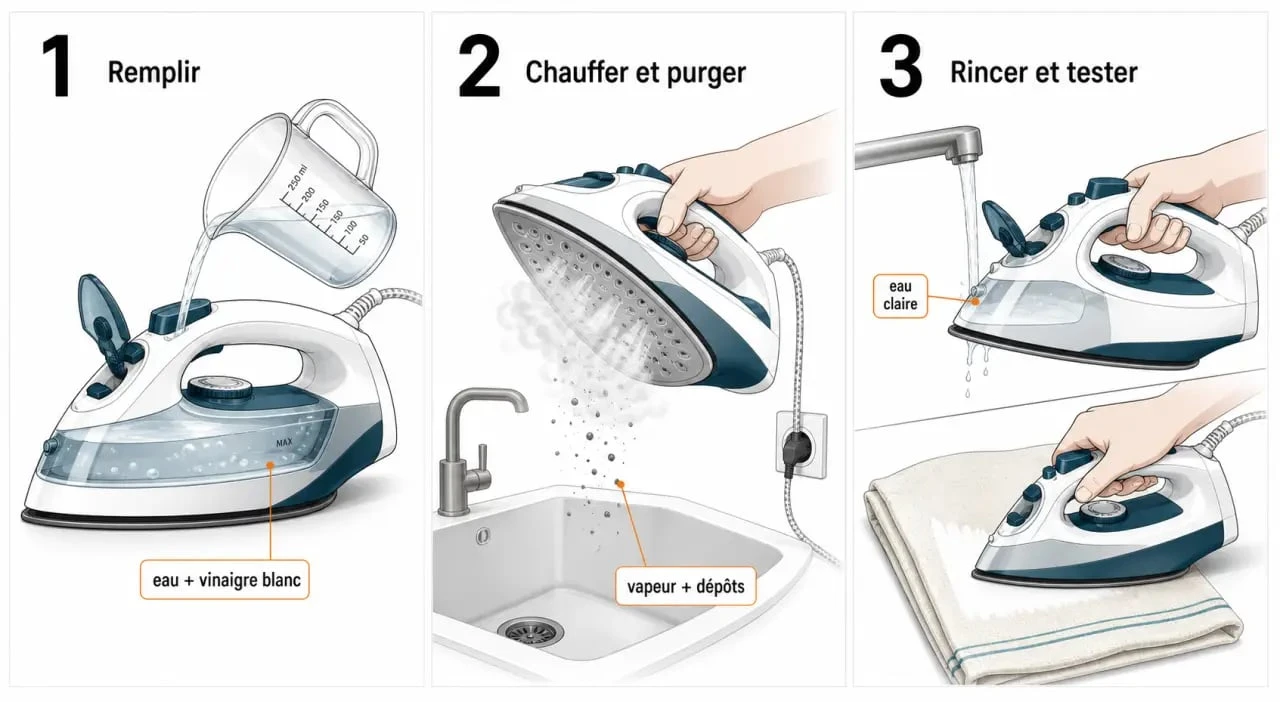 1 Remplir

250 ml
200
150
100
50

MAX

eau + vinaigre blanc

2 Chauffer et purger

vapeur + dépôts

3 Rincer et tester

eau claire